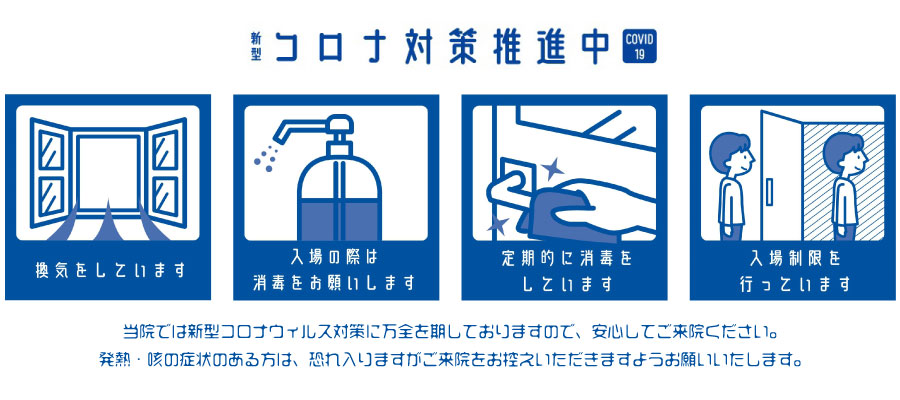 新型 コロナ対策推進中 COVID 19

換気をしています

入場の際は
消毒をお願いします

定期的に消毒を
しています

入場制限を
行っています

当院では新型コロナウィルス対策に万全を期しておりますので、安心してご来院ください。
発熱・咳の症状のある方は、恐れ入りますがご来院をお控えいただきますようお願いいたします。